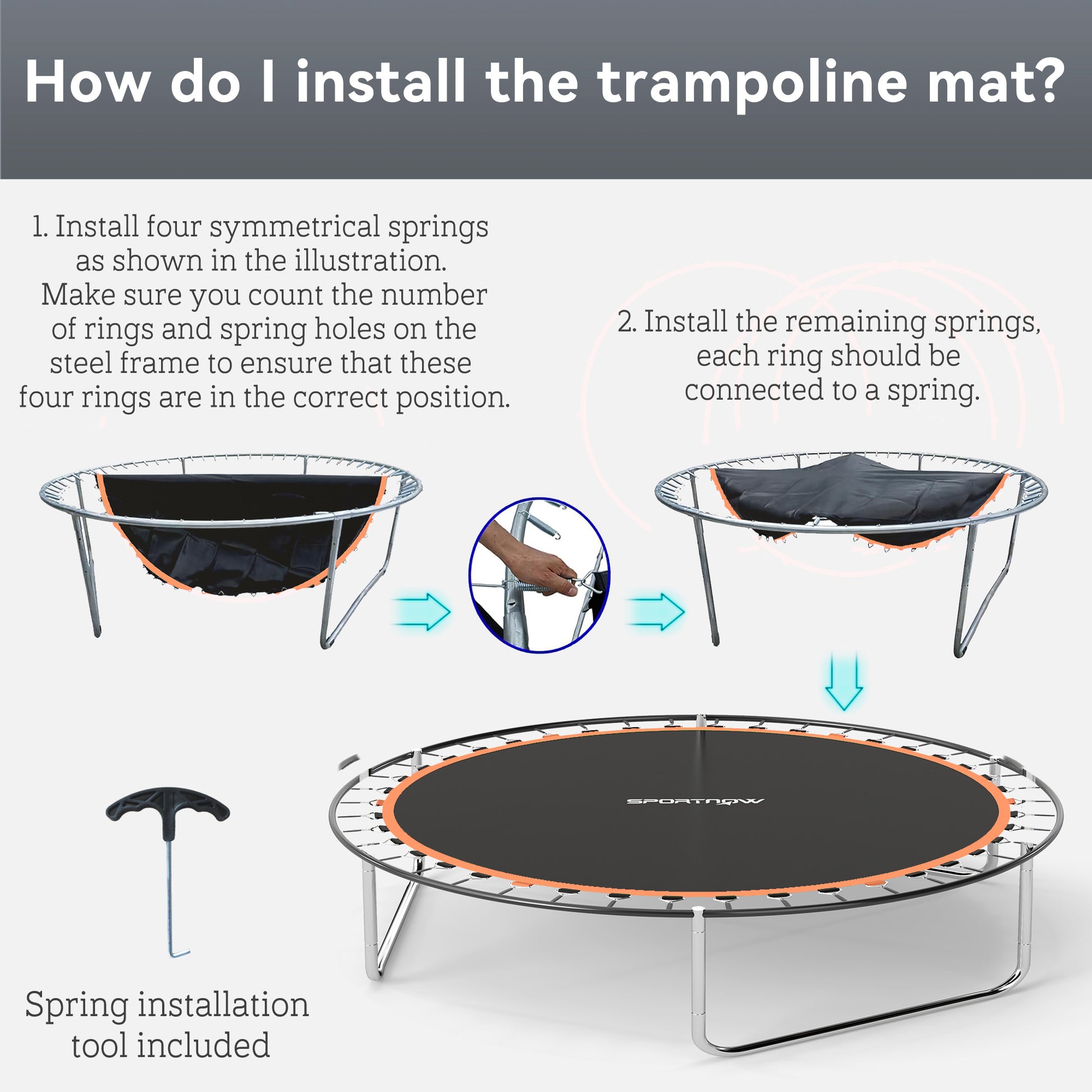 How do I install the trampoline mat?

1. Install four symmetrical springs as shown in the illustration. Make sure you count the number of rings and spring holes on the steel frame to ensure that these four rings are in the correct position.

2. Install the remaining springs, each ring should be connected to a spring.

SPORTNOW

Spring installation tool included