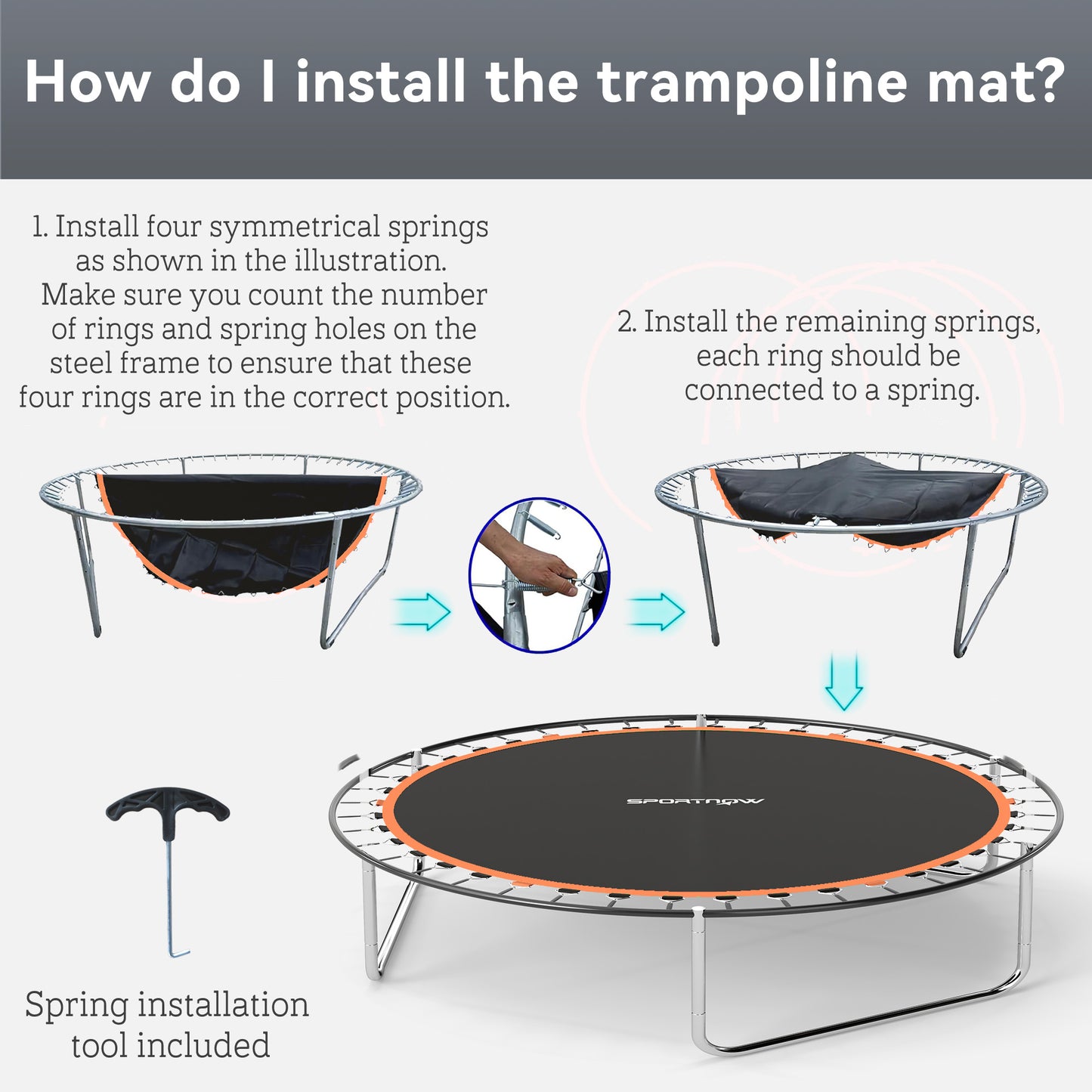 How do I install the trampoline mat?

1. Install four symmetrical springs as shown in the illustration. Make sure you count the number of rings and spring holes on the steel frame to ensure that these four rings are in the correct position.

2. Install the remaining springs, each ring should be connected to a spring.

SPORTNOW

Spring installation tool included