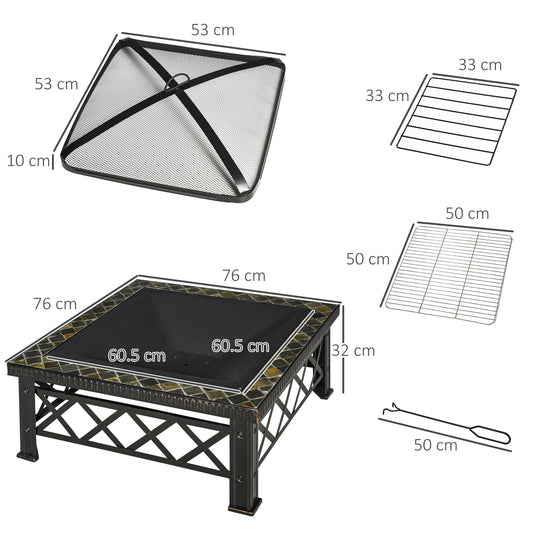 53 cm
53 cm
10 cm
33 cm
33 cm
50 cm
50 cm
76 cm
76 cm
60.5 cm
60.5 cm
32 cm
50 cm