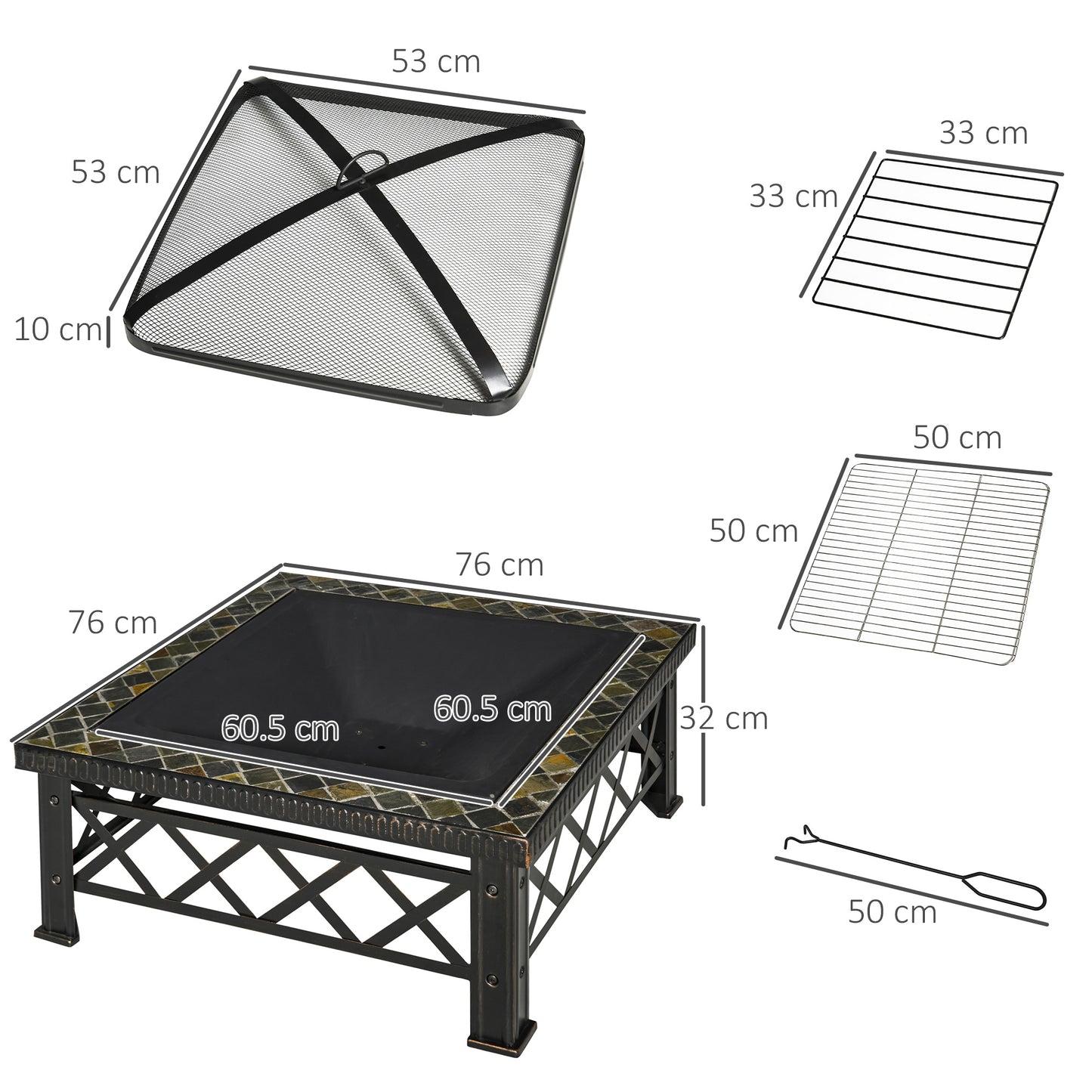 53 cm
53 cm
10 cm
33 cm
33 cm
50 cm
50 cm
76 cm
76 cm
60.5 cm
60.5 cm
32 cm
50 cm