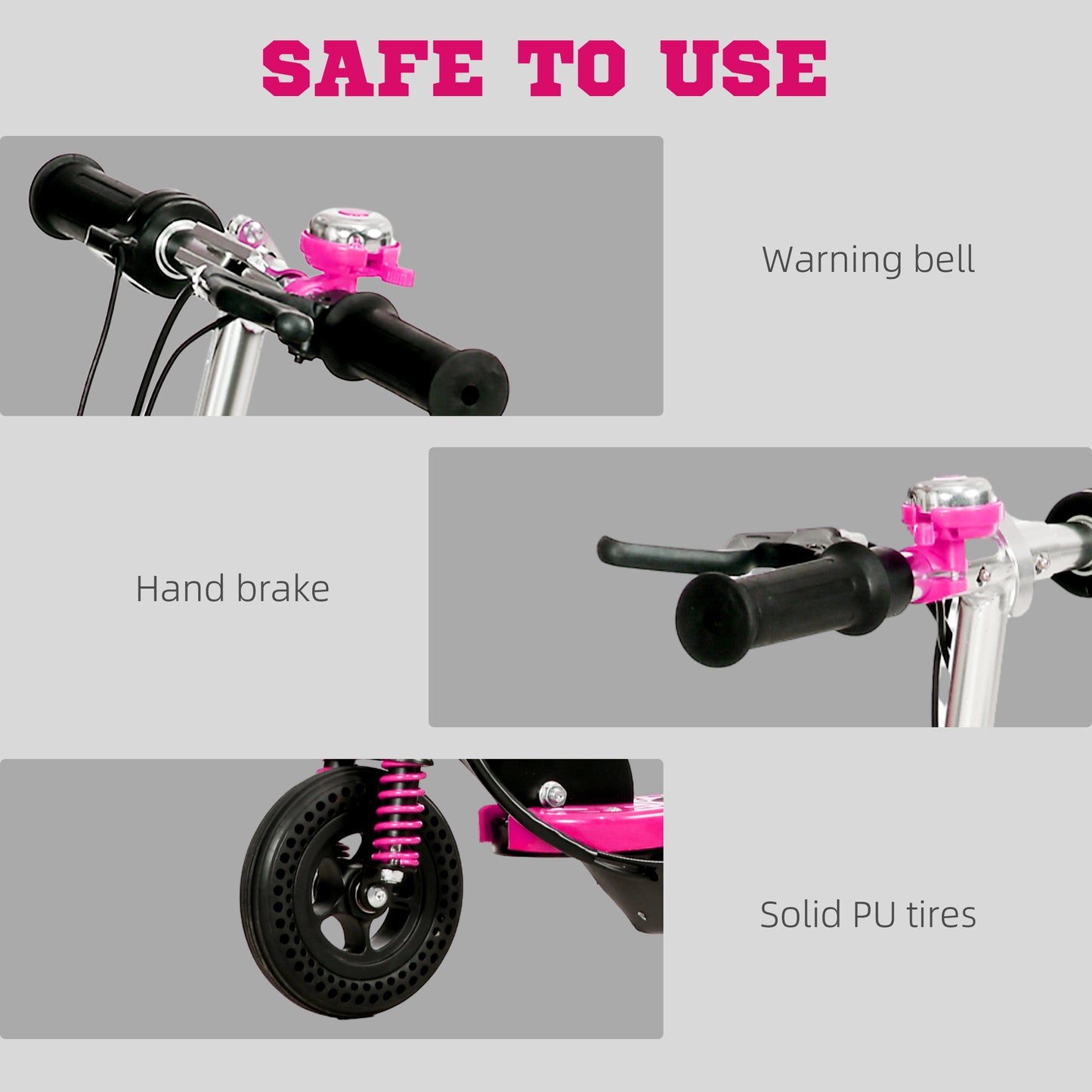 SAFE TO USE

Warning bell

Hand brake

Solid PU tires