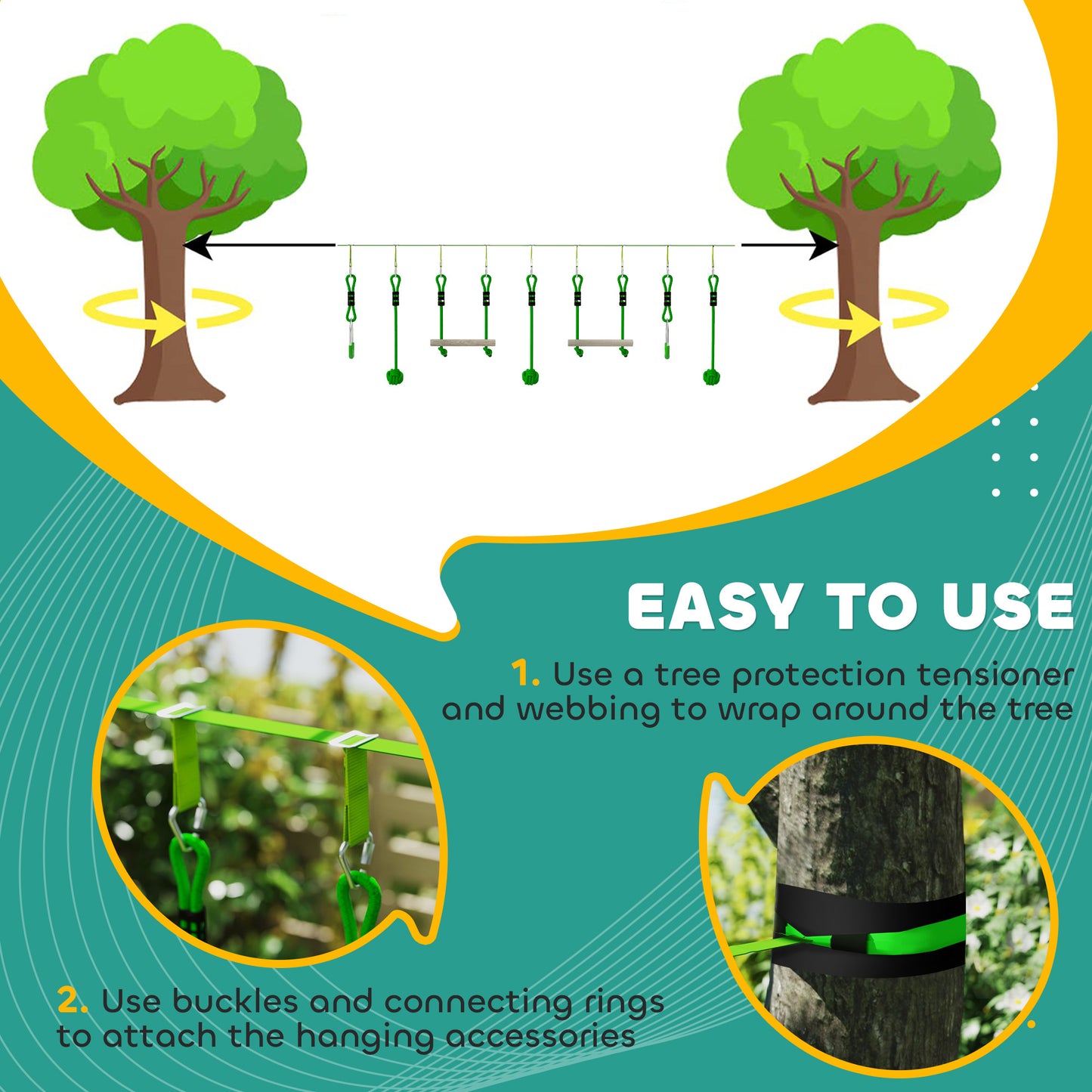 EASY TO USE

1. Use a tree protection tensioner and webbing to wrap around the tree

2. Use buckles and connecting rings to attach the hanging accessories