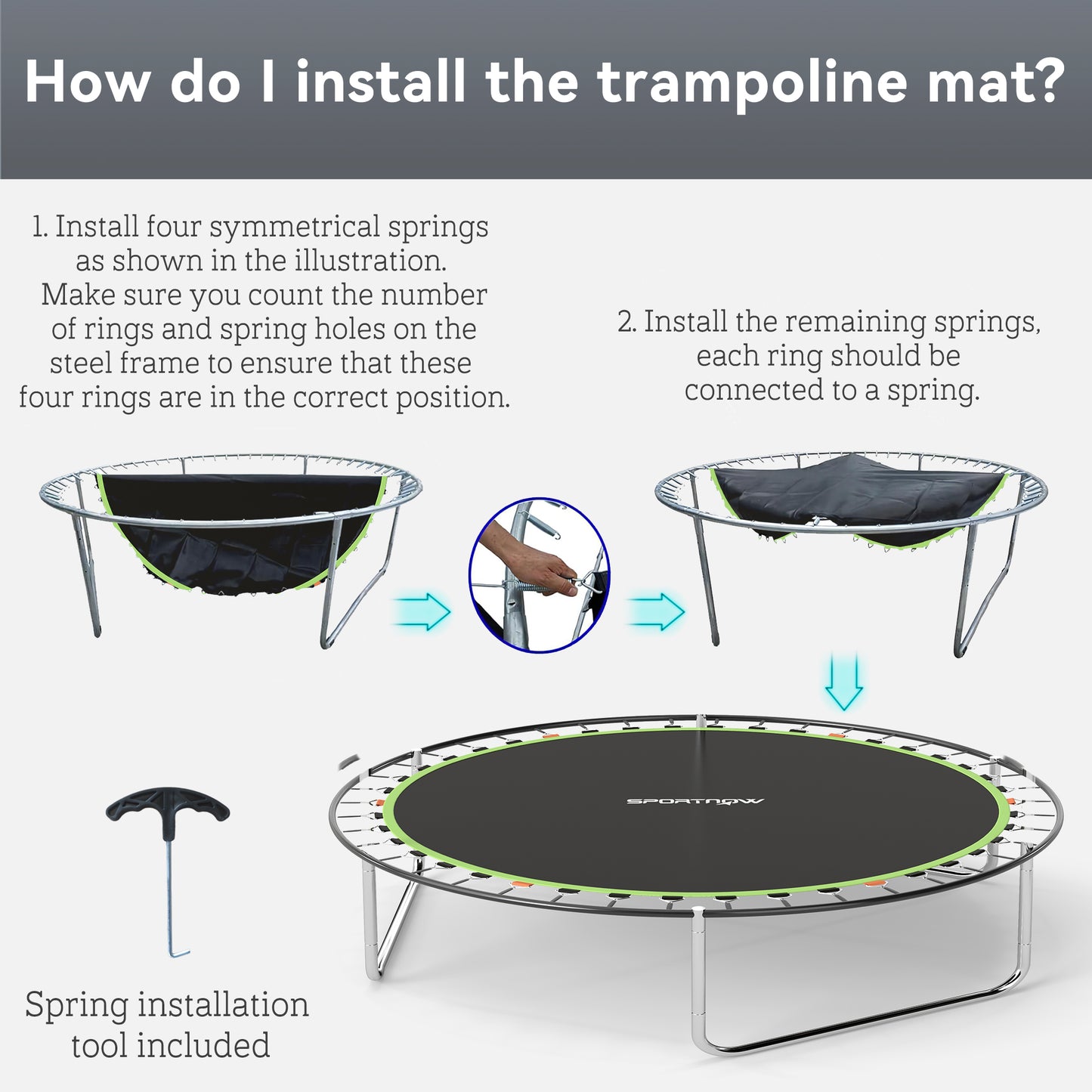 How do I install the trampoline mat?

1. Install four symmetrical springs as shown in the illustration. Make sure you count the number of rings and spring holes on the steel frame to ensure that these four rings are in the correct position.

2. Install the remaining springs, each ring should be connected to a spring.

SPORTNOW

Spring installation tool included