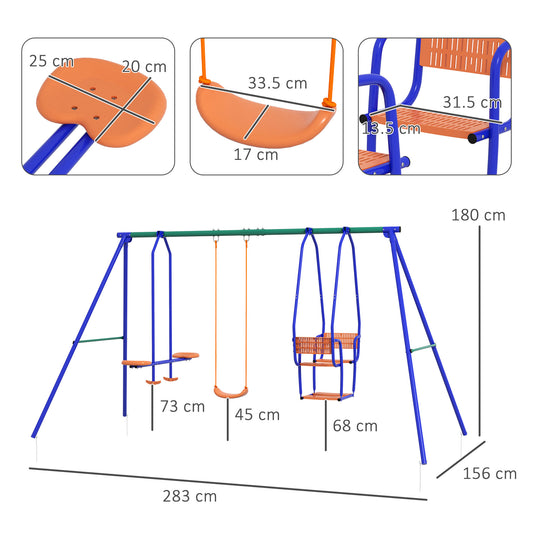 25 cm
20 cm

33.5 cm
17 cm

31.5 cm
13.5 cm

180 cm
73 cm
45 cm
68 cm
156 cm
283 cm